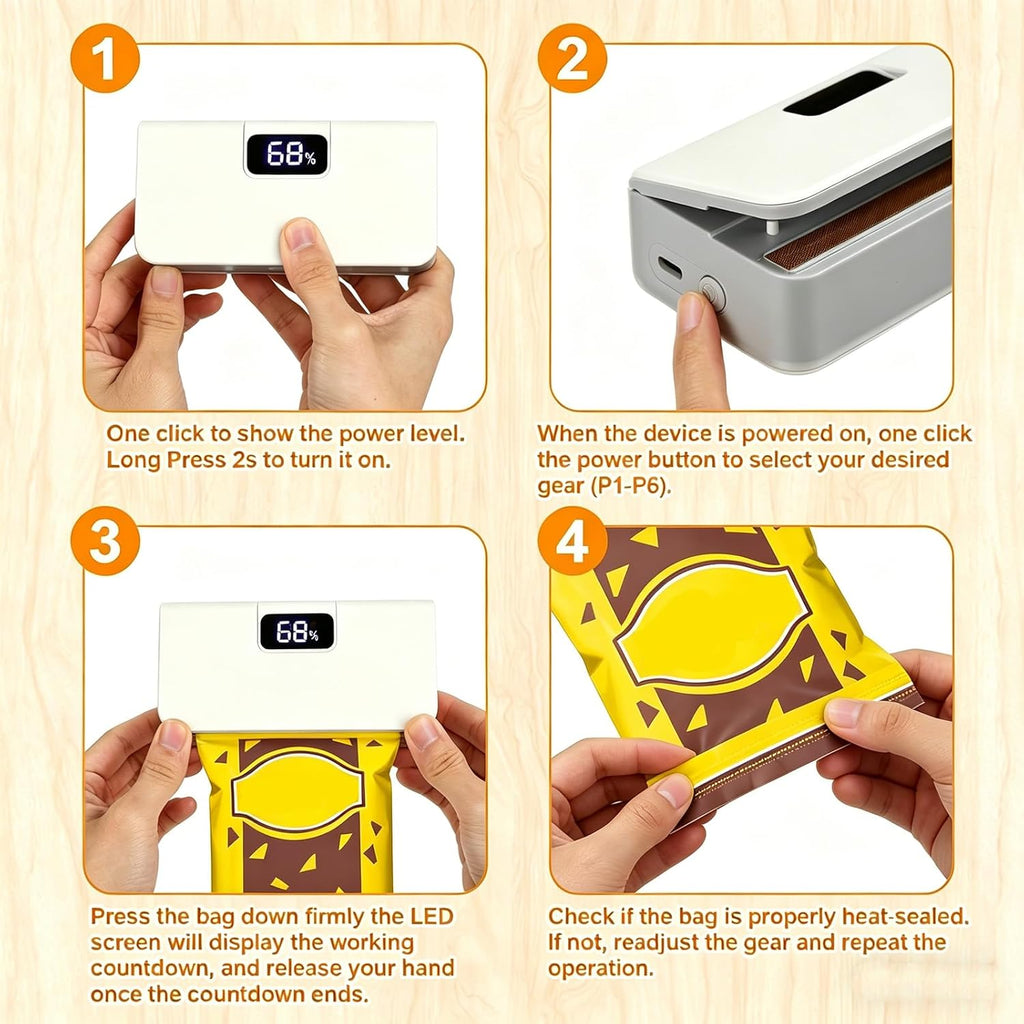 1

68%

One click to show the power level. Long Press 2s to turn it on.

2

When the device is powered on, one click the power button to select your desired gear (P1-P6).

3

68%

Press the bag down firmly the LED screen will display the working countdown, and release your hand once the countdown ends.

4

Check if the bag is properly heat-sealed. If not, readjust the gear and repeat the operation.